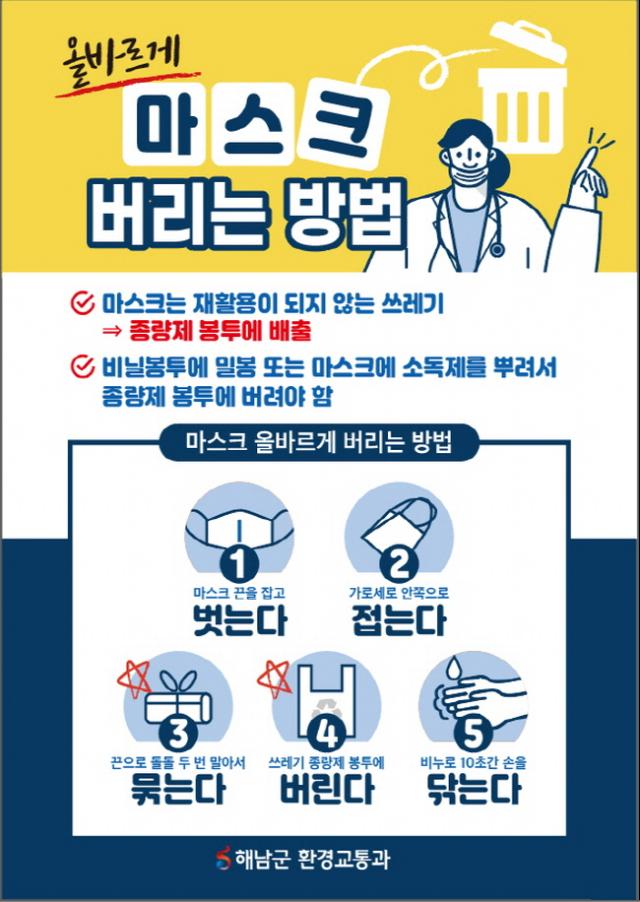 올바르게
마스크
버리는 방법

마스크는 재활용이 되지 않는 쓰레기
⇒ 종량제 봉투에 배출

비닐봉투에 밀봉 또는 마스크에 소독제를 뿌려서 종량제 봉투에 버려야 함

마스크 올바르게 버리는 방법

1
마스크 끈을 잡고
벗는다

2
가로세로 안쪽으로
접는다

3
끈으로 돌돌 두 번 말아서
묶는다

4
쓰레기 종량제 봉투에
버린다

5
비누로 10초간 손을
닦는다

해남군 환경교통과